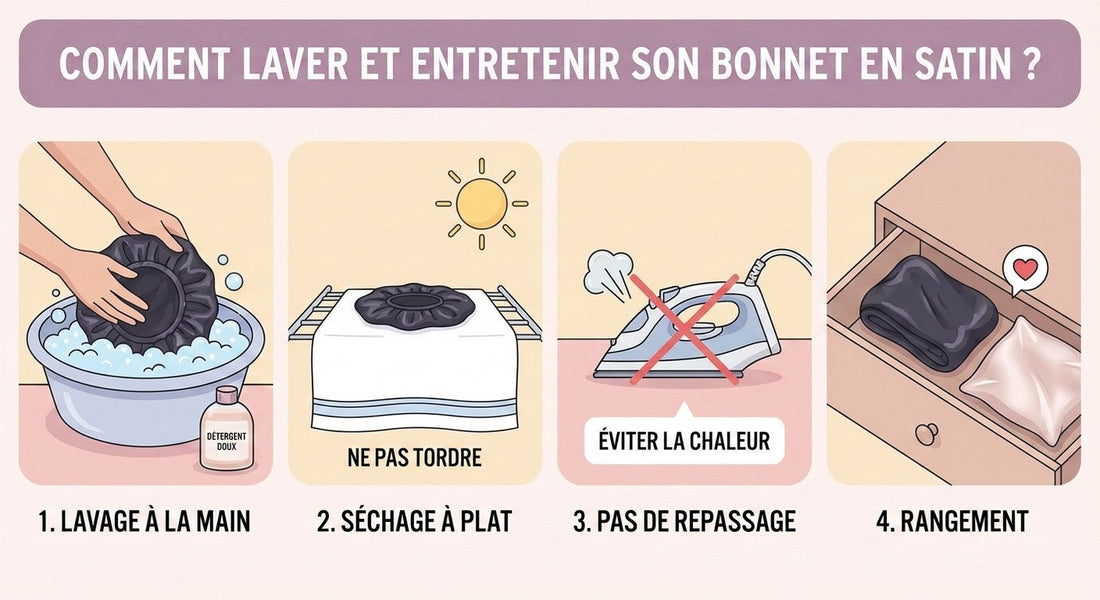 COMMENT LAVER ET ENTRETENIR SON BONNET EN SATIN ?

DÉTERGENT DOUX

1. LAVAGE À LA MAIN

NE PAS TORDRE

2. SÉCHAGE À PLAT

ÉVITER LA CHALEUR

3. PAS DE REPASSAGE

4. RANGEMENT